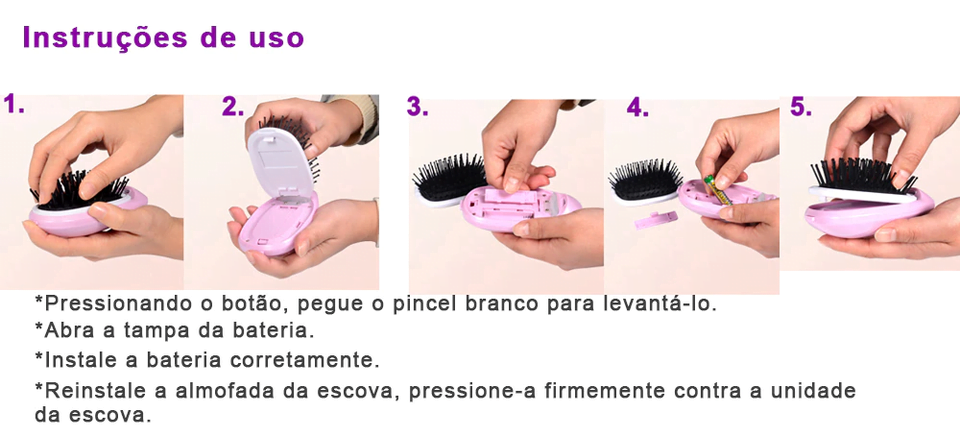 Instruções de uso

1.

2.

3.

4.

5.

*Pressionando o botão, pegue o pincel branco para levantá-lo.
*Abra a tampa da bateria.
*Instale a bateria corretamente.
*Reinstale a almofada da escova, pressione-a firmemente contra a unidade da escova.